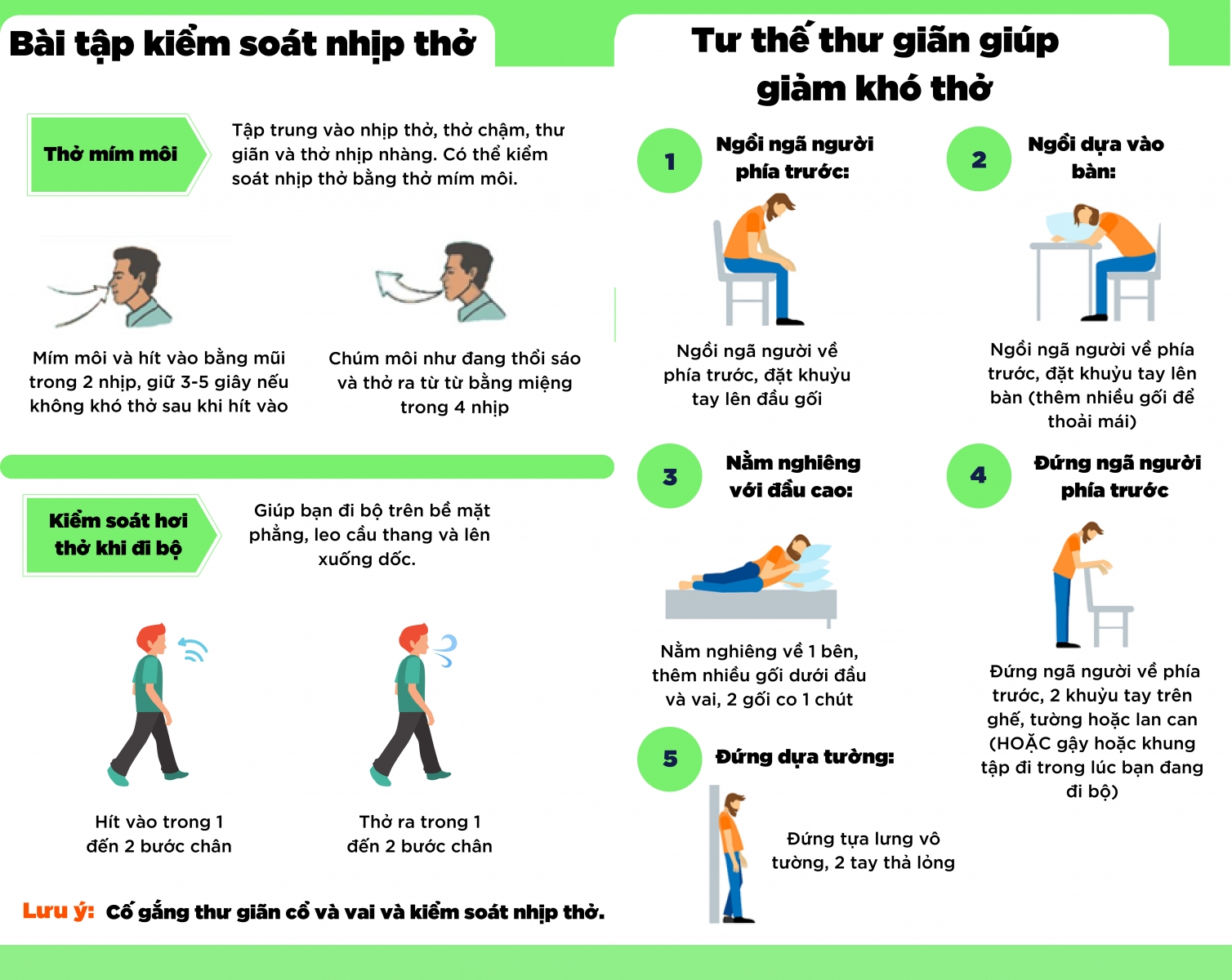 Bài tập kiểm soát nhịp thở

Thở mím môi

Tập trung vào nhịp thở, thở chậm, thư giãn và thở nhịp nhàng. Có thể kiểm soát nhịp thở bằng thở mím môi.

Mím môi và hít vào bằng mũi trong 2 nhịp, giữ 3-5 giây nếu không khó thở sau khi hít vào

Chúm môi như đang thổi sáo và thở ra từ từ bằng miệng trong 4 nhịp

Kiểm soát hơi thở khi đi bộ

Giúp bạn đi bộ trên bề mặt phẳng, leo cầu thang và lên xuống dốc.

Hít vào trong 1 đến 2 bước chân

Thở ra trong 1 đến 2 bước chân

Lưu ý: Cố gắng thư giãn cổ và vai và kiểm soát nhịp thở.

Tư thế thư giãn giúp giảm khó thở

1 Ngồi ngã người phía trước:

Ngồi ngã người về phía trước, đặt khuỷu tay lên đầu gối

2 Ngồi dựa vào bàn:

Ngồi ngã người về phía trước, đặt khuỷu tay lên bàn (thêm nhiều gối để thoải mái)

3 Nằm nghiêng với đầu cao:

Nằm nghiêng về 1 bên, thêm nhiều gối dưới đầu và vai, 2 gối co 1 chút

4 Đứng ngã người phía trước

Đứng ngã người về phía trước, 2 khuỷu tay trên ghế, tường hoặc lan can (HOẶC gậy hoặc khung tập đi trong lúc bạn đang đi bộ)

5 Đứng dựa tường:

Đứng tựa lưng vô tường, 2 tay thả lỏng